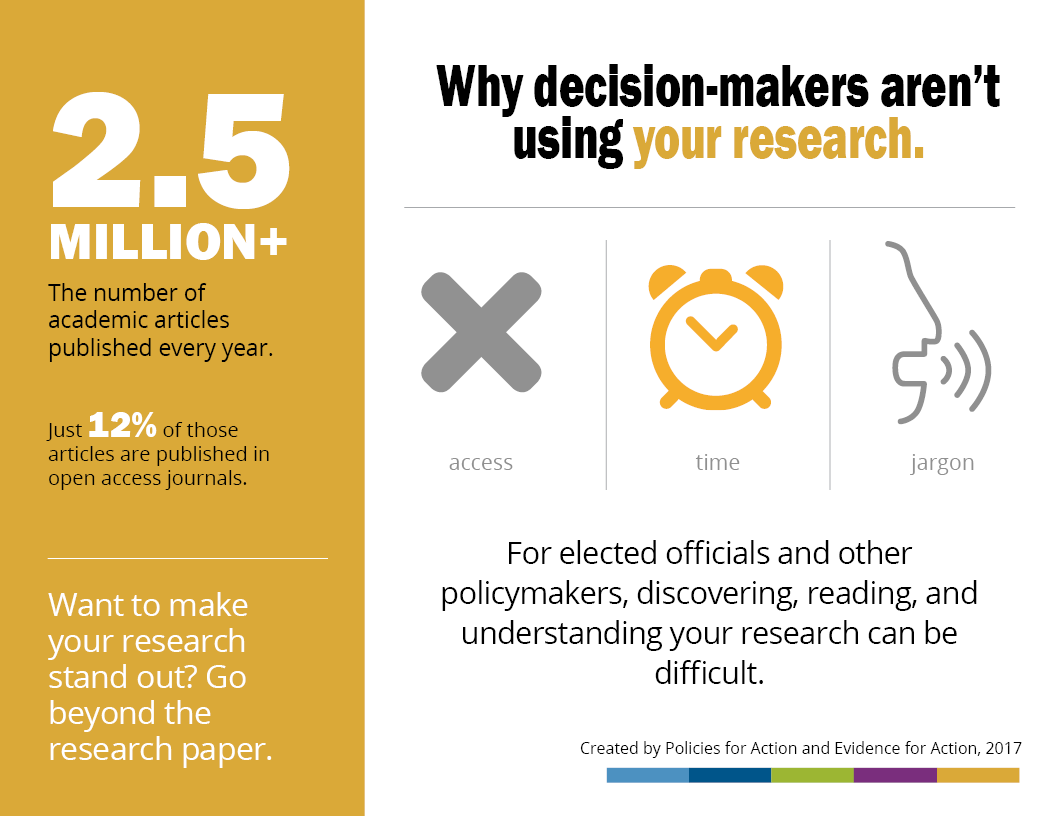 2.5 MILLION+

The number of academic articles published every year.

Just 12% of those articles are published in open access journals.

Want to make your research stand out? Go beyond the research paper.

Why decision-makers aren't using your research.

access

time

jargon

For elected officials and other policymakers, discovering, reading, and understanding your research can be difficult.

Created by Policies for Action and Evidence for Action, 2017